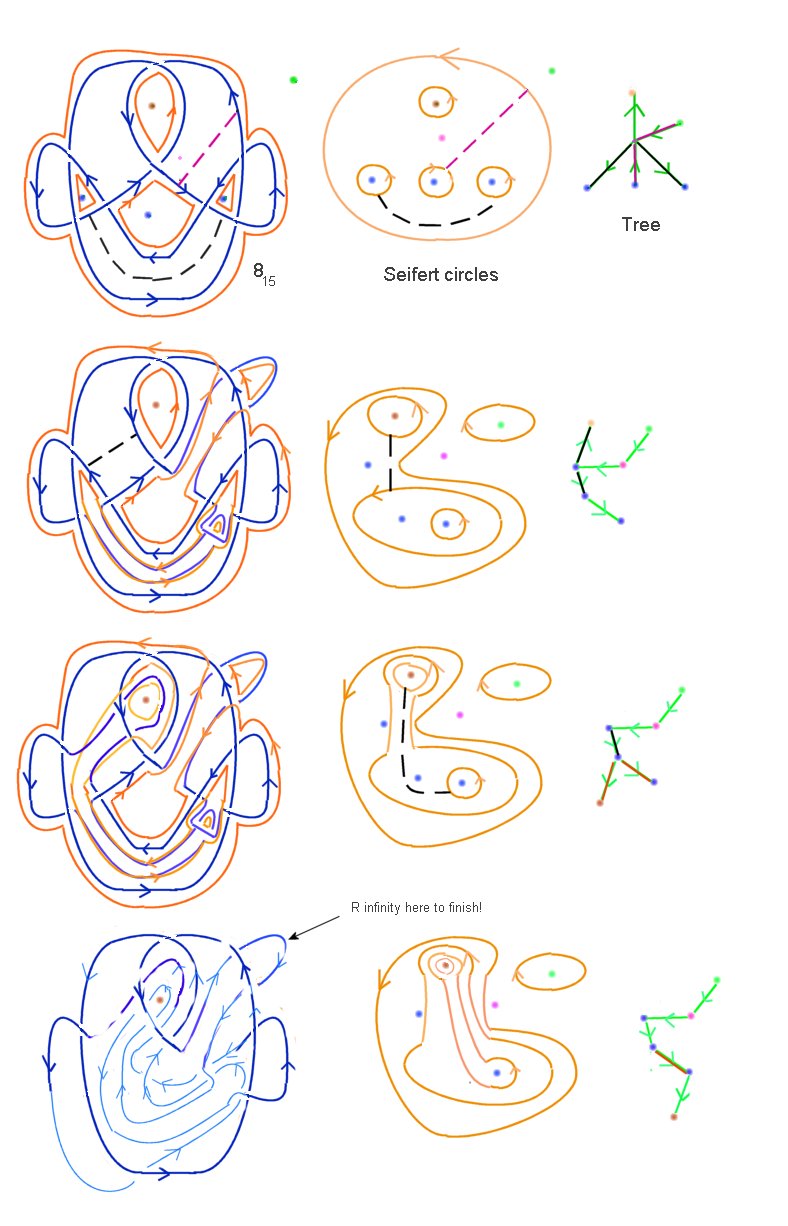 $8_{15}$

Seifert circles

Tree

R infinity here to finish!